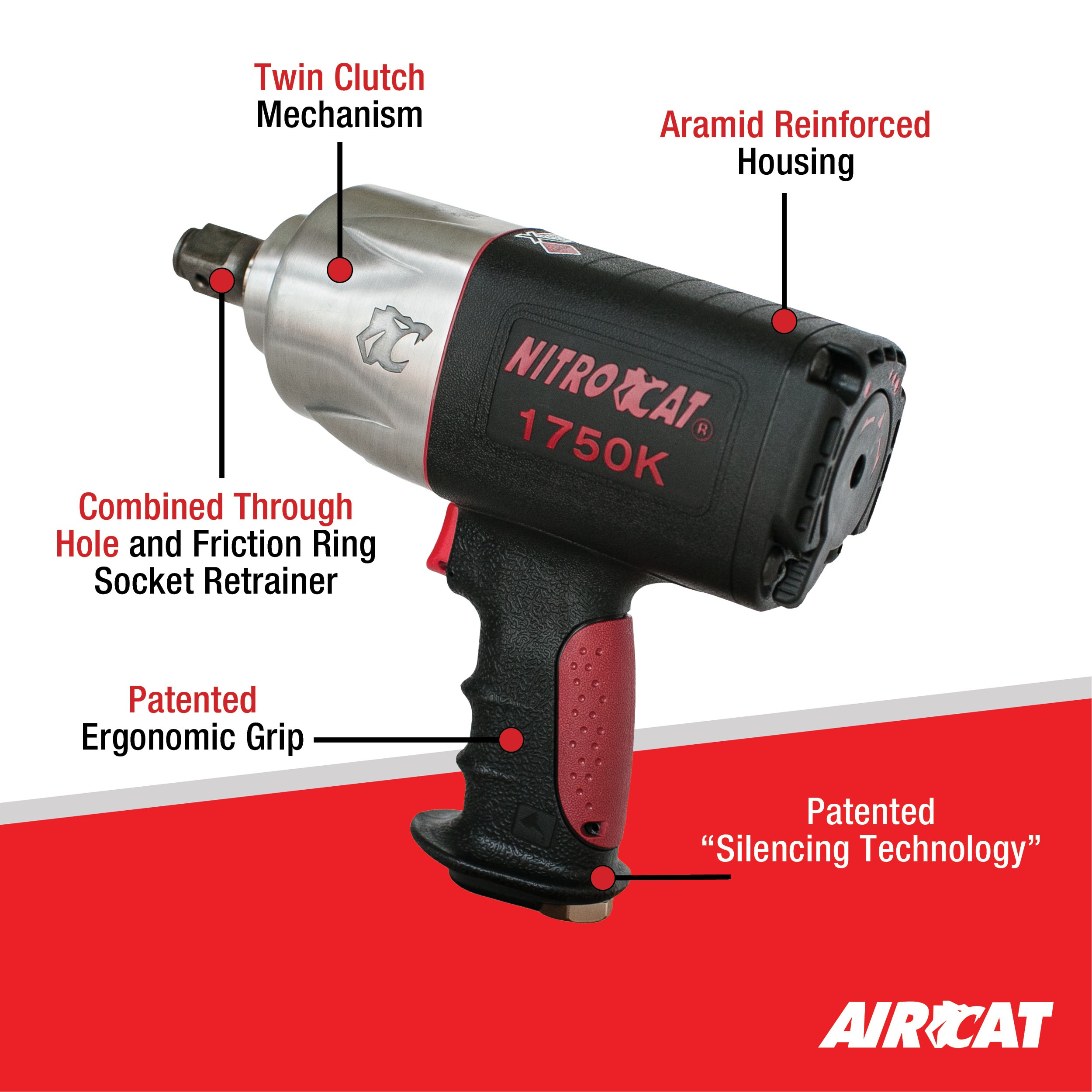 Twin Clutch
Mechanism

Aramid Reinforced
Housing

NITROCAT®
1750K

Combined Through Hole and Friction Ring Socket Retrainer

Patented
Ergonomic Grip

Patented
"Silencing Technology"

AIRCAT